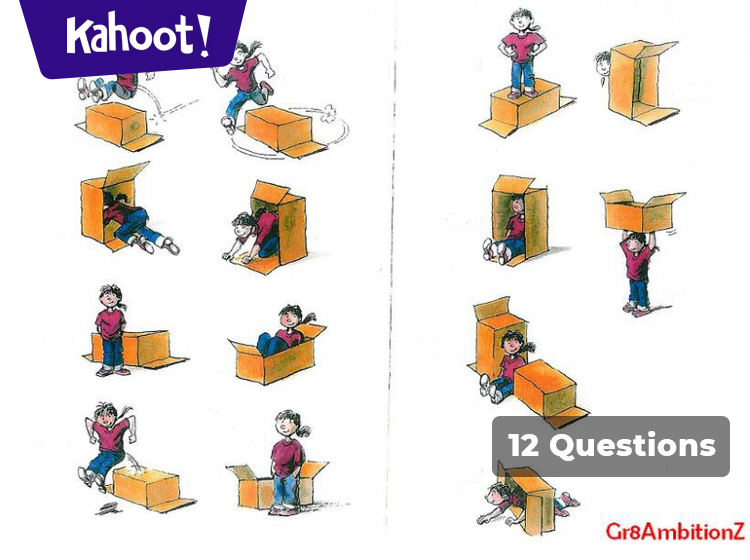 Kahoot!

12 Questions

Gr8AmbitionZ